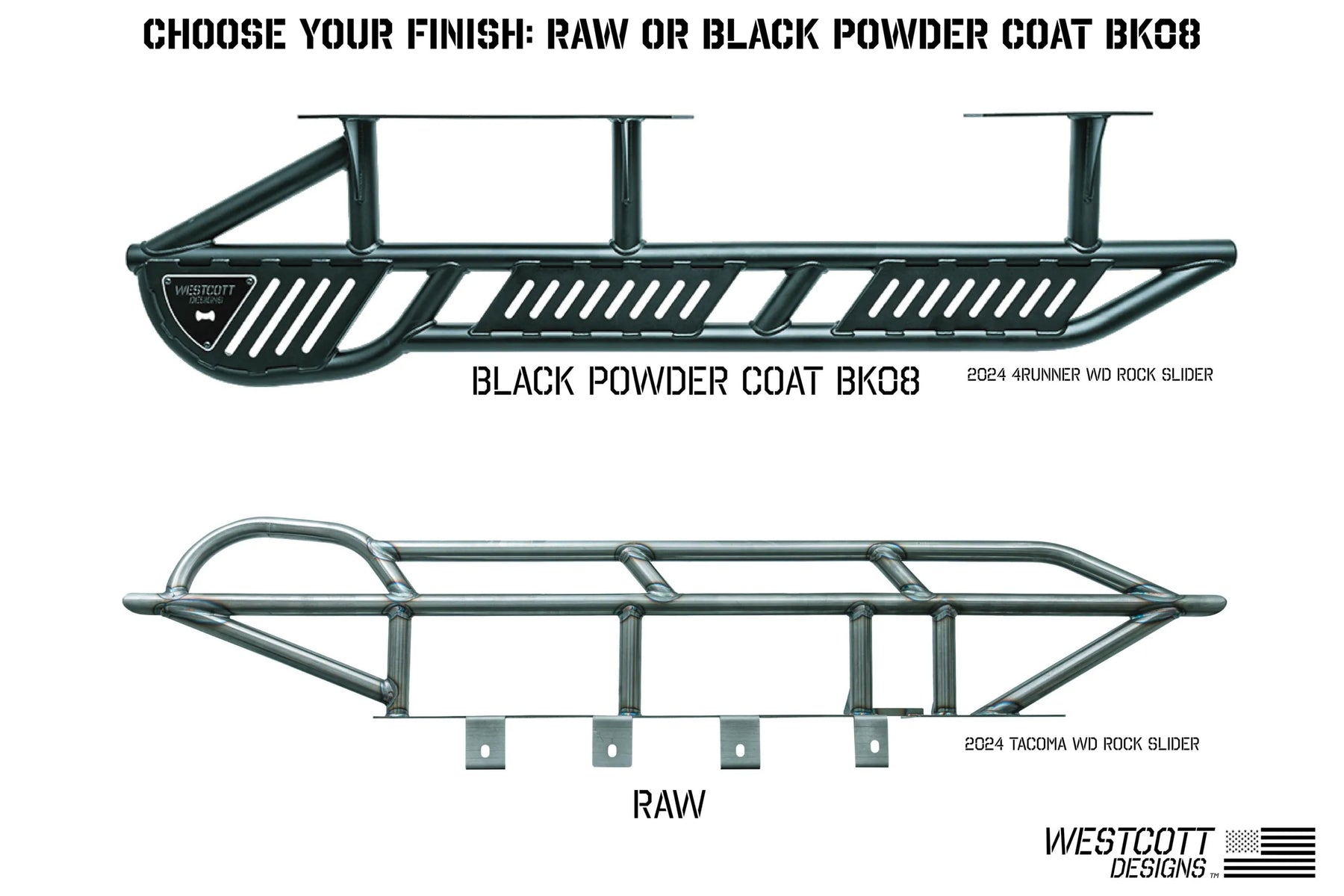 CHOOSE YOUR FINISH: RAW OR BLACK POWDER COAT BK08

WESTCOTT DESIGNS

BLACK POWDER COAT BK08

2024 4RUNNER WD ROCK SLIDER

2024 TACOMA WD ROCK SLIDER

RAW

WESTCOTT DESIGNS ™